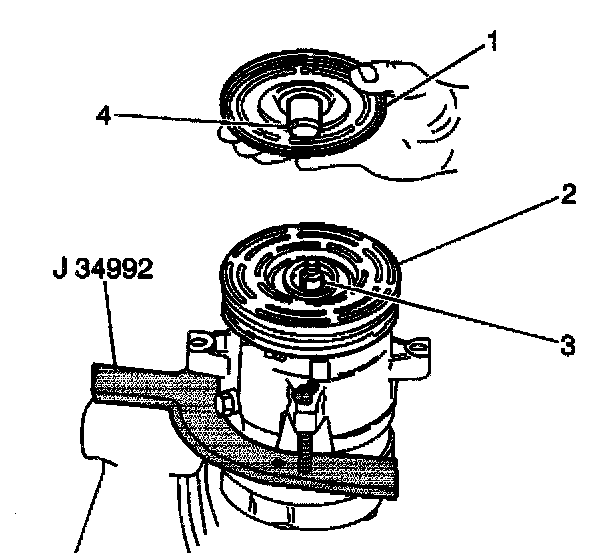 1
4
2
J 34992
3