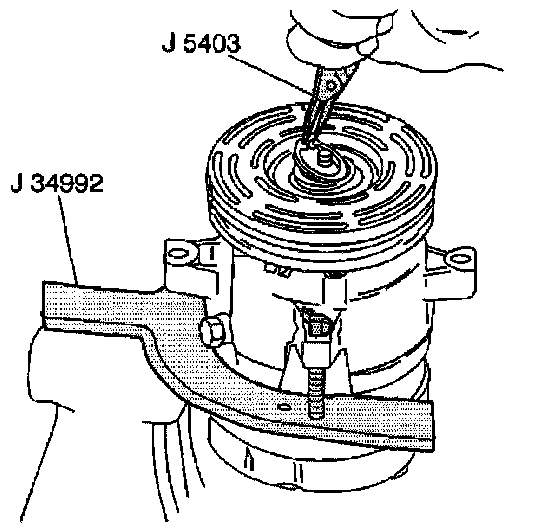 J 5403

J 34992