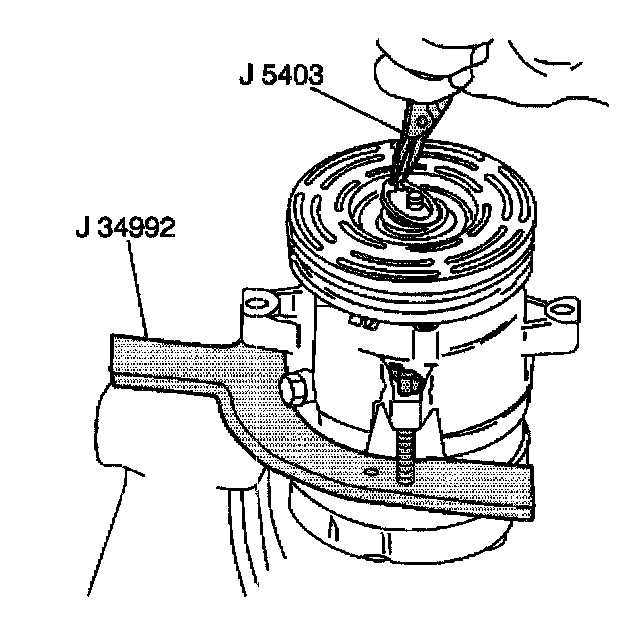 J 5403

J 34992