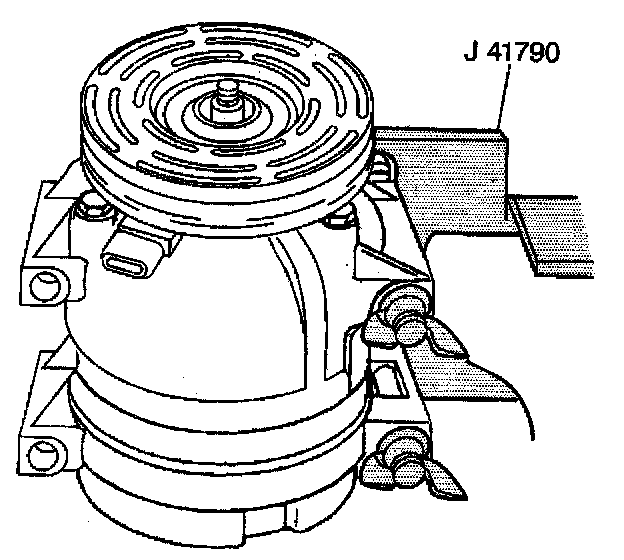 J 41790