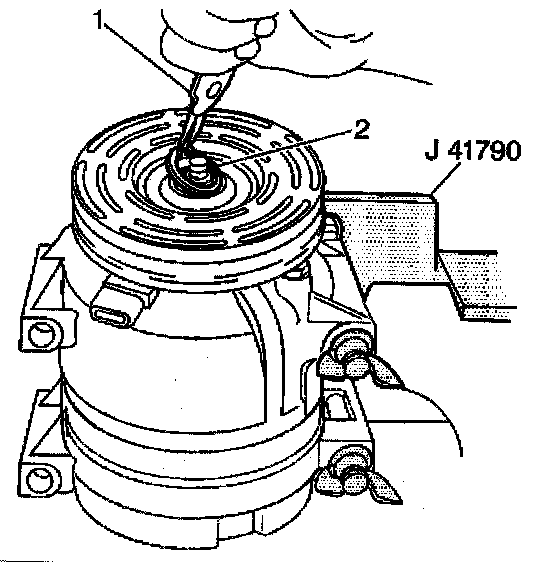 1
2
J 41790