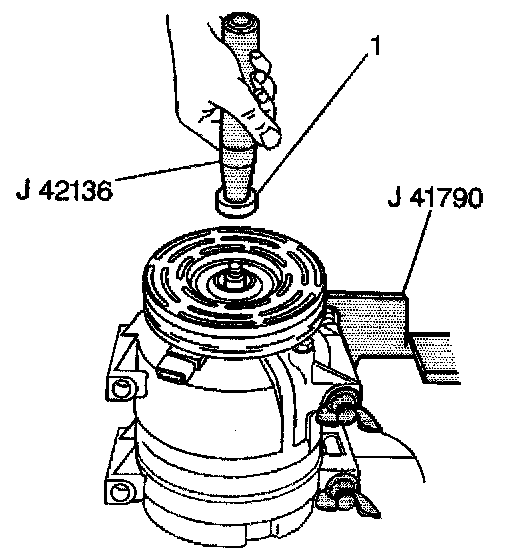 1
J 42136
J 41790