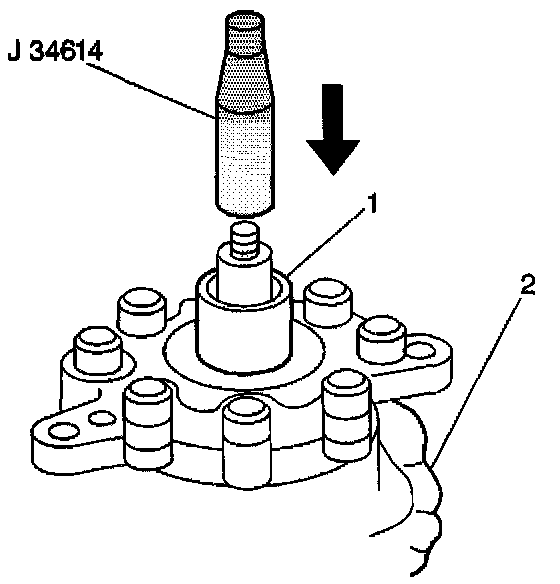 J 34614

1

2