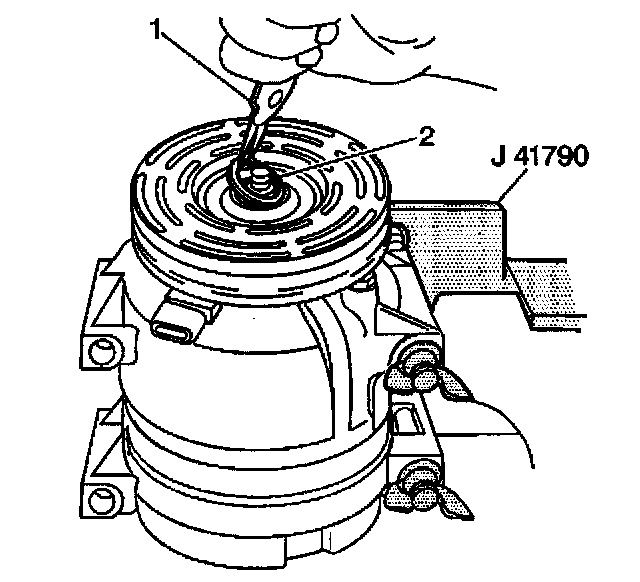 1
2
J 41790