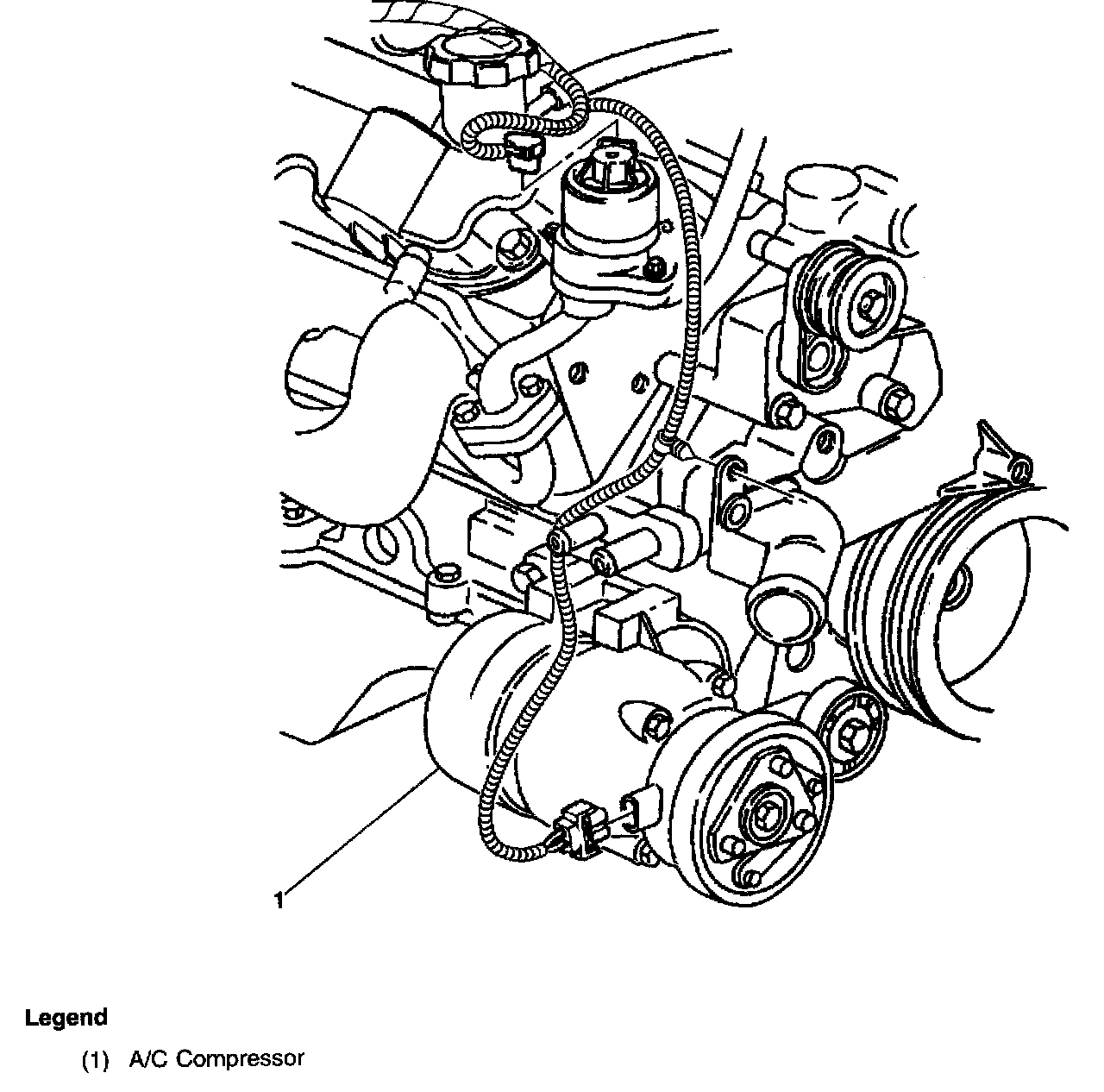 1

Legend

(1) A/C Compressor