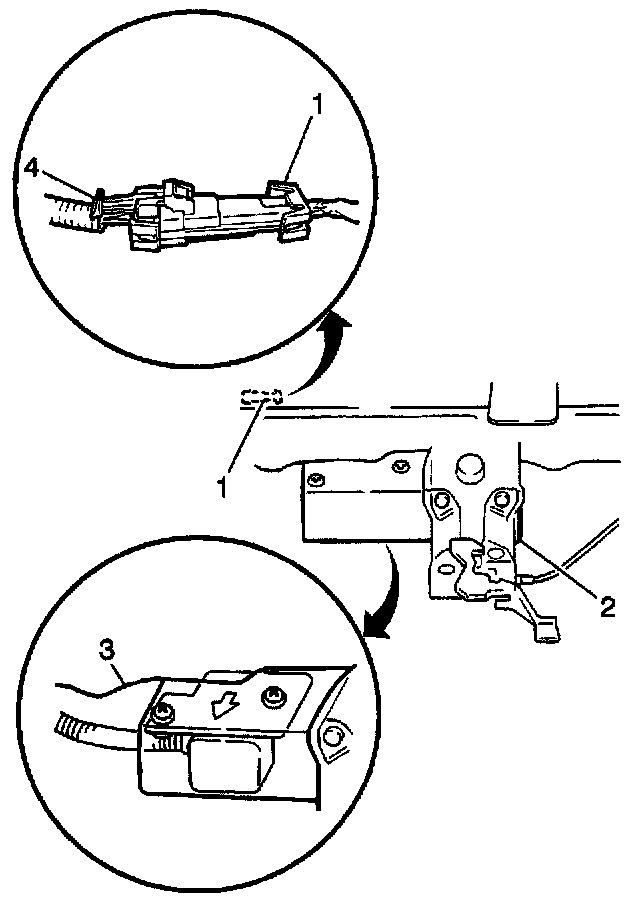 1
4
1
2
3