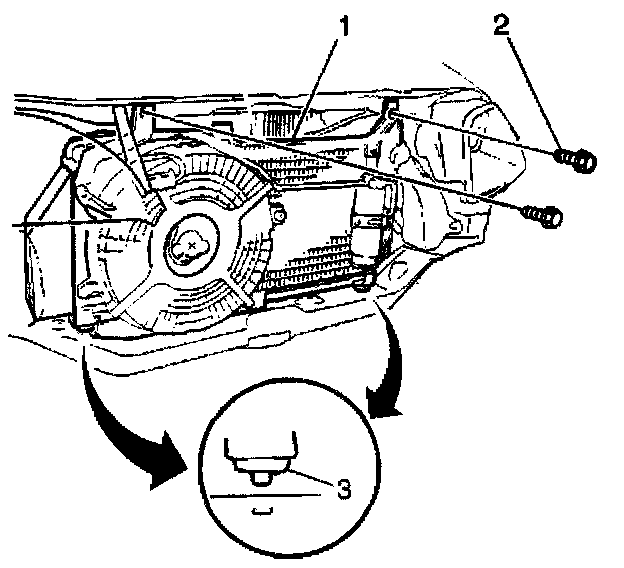 1
2
3