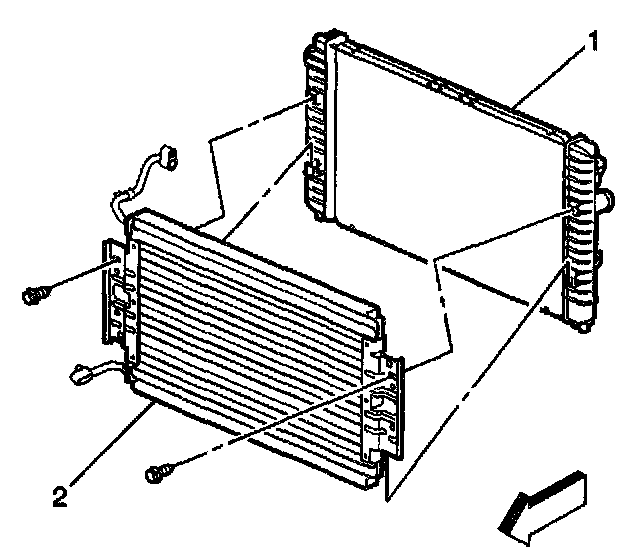 1

2