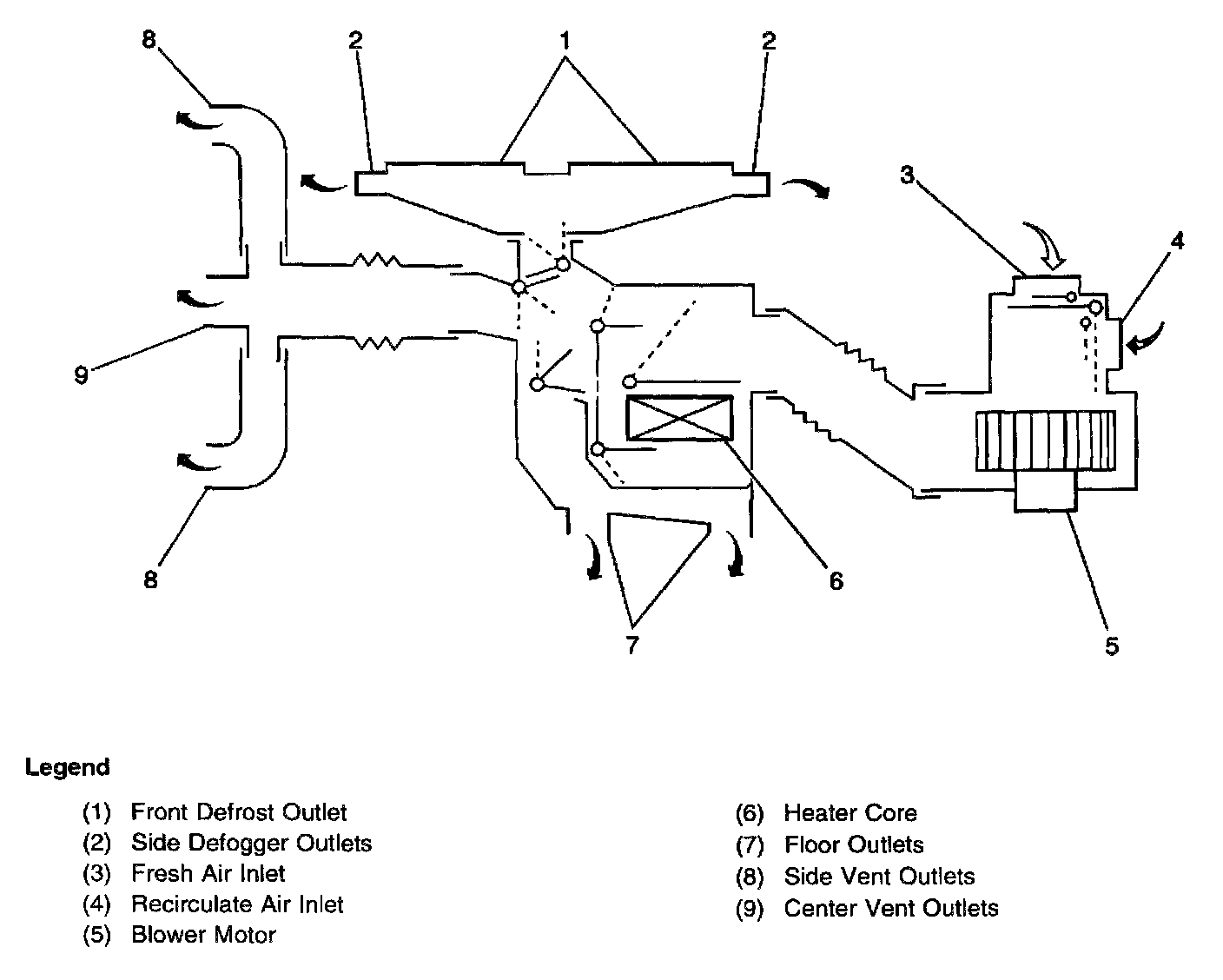 8
2
1
2
3
4
9
8
7
6
5

Legend

(1) Front Defrost Outlet
(2) Side Defogger Outlets
(3) Fresh Air Inlet
(4) Recirculate Air Inlet
(5) Blower Motor

(6) Heater Core
(7) Floor Outlets
(8) Side Vent Outlets
(9) Center Vent Outlets