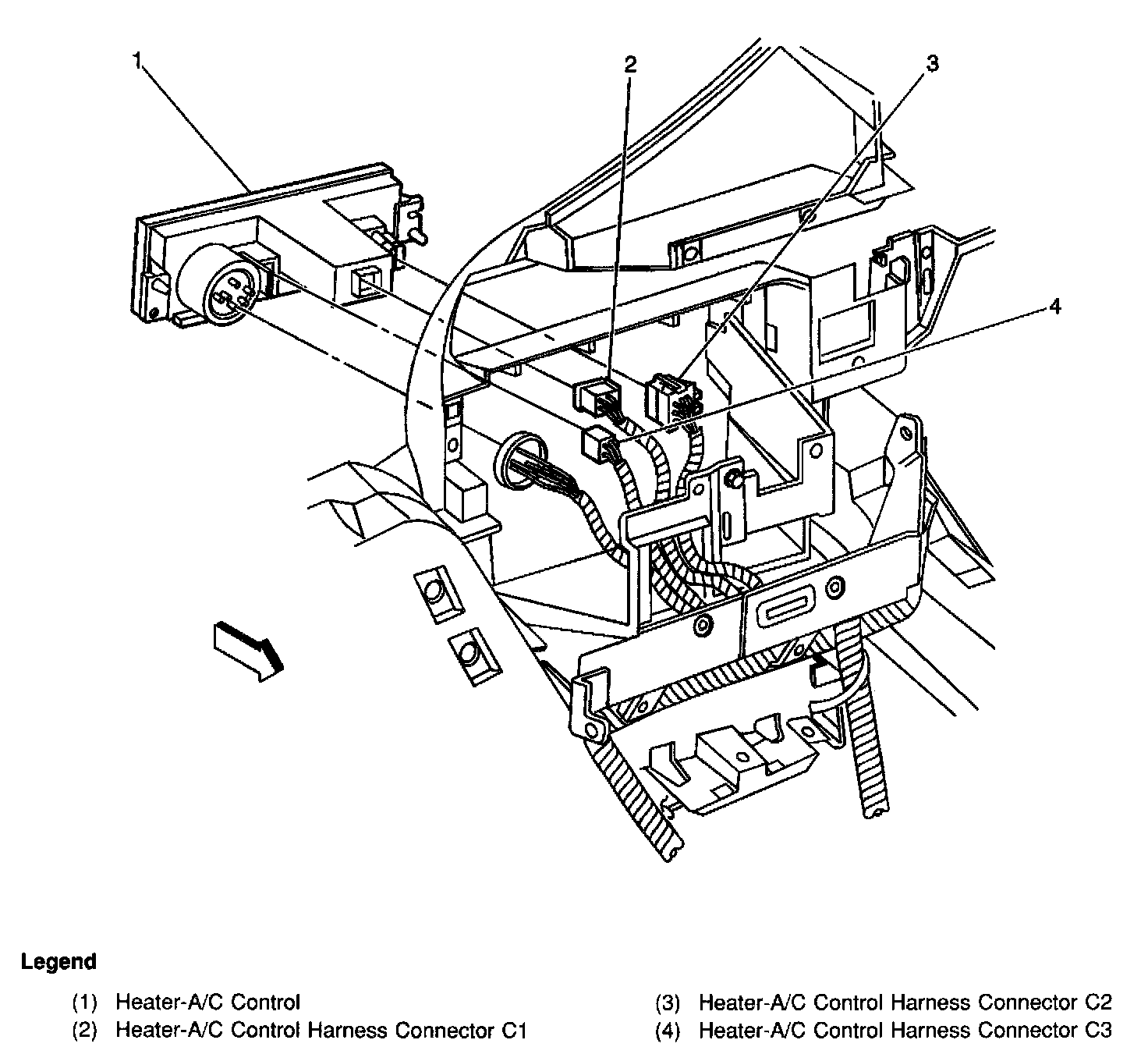 1
2
3
4

Legend

(1) Heater-A/C Control
(2) Heater-A/C Control Harness Connector C1

(3) Heater-A/C Control Harness Connector C2
(4) Heater-A/C Control Harness Connector C3