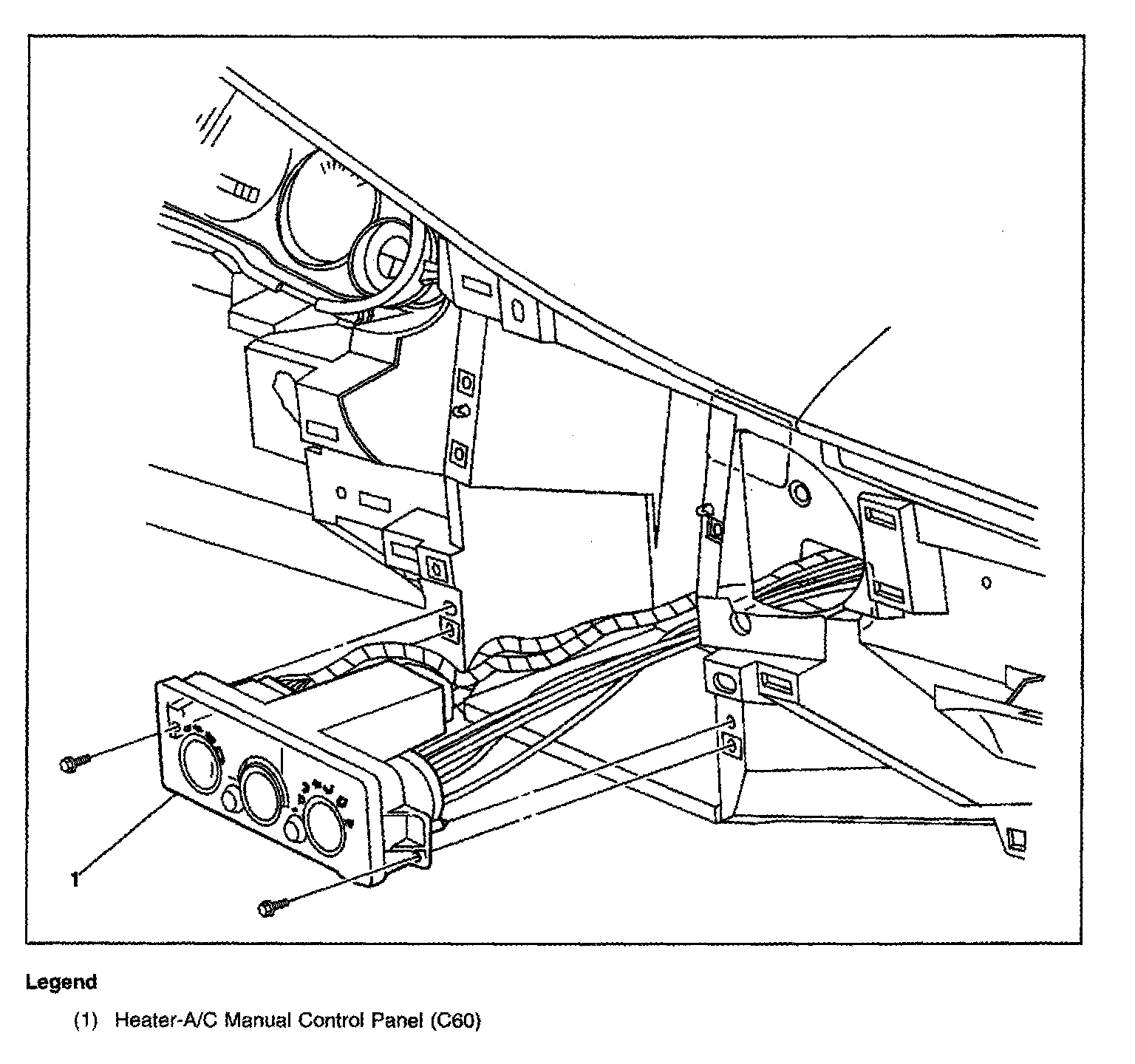 1

Legend

(1) Heater-A/C Manual Control Panel (C60)