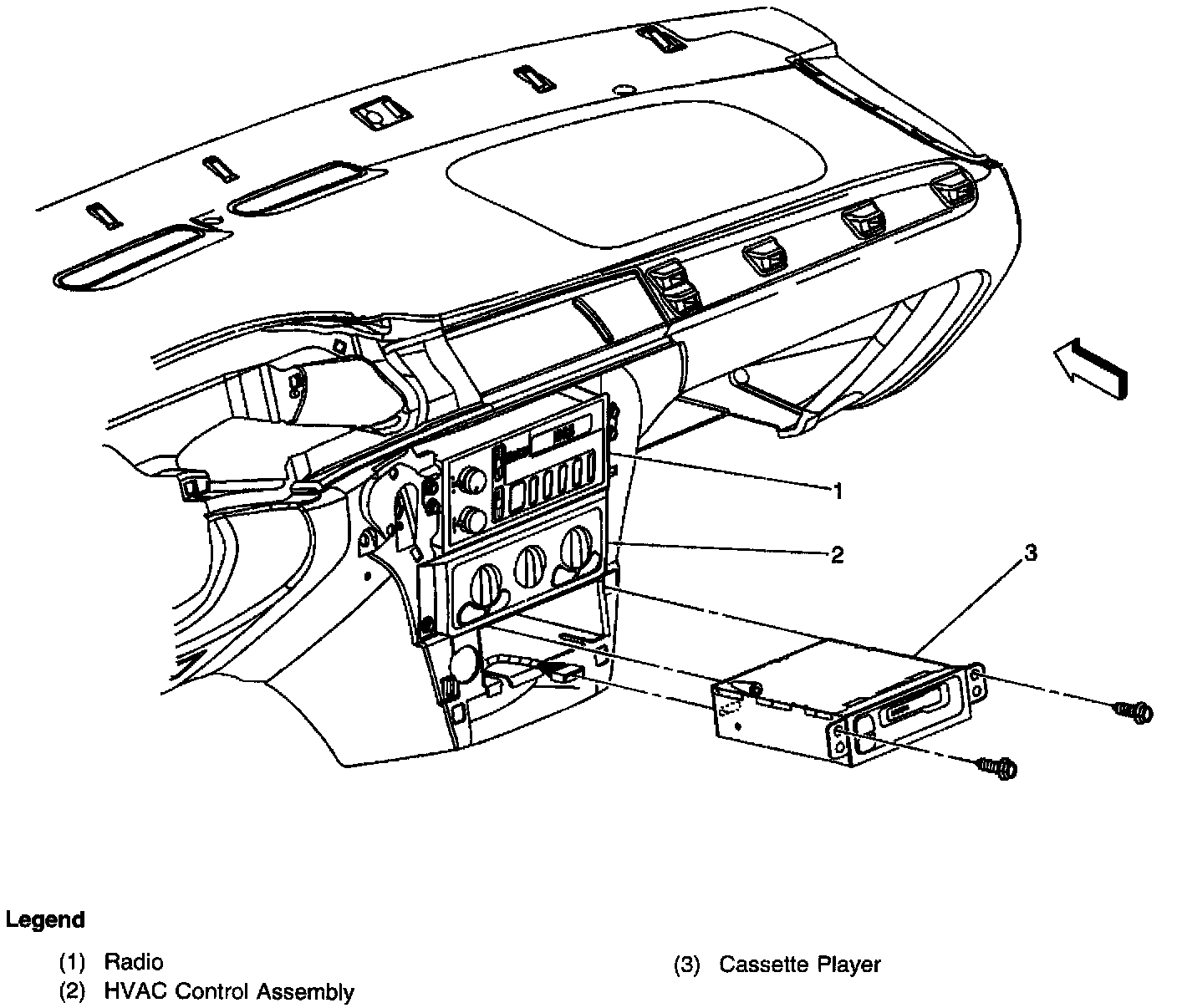 1

2

3

Legend

(1) Radio
(2) HVAC Control Assembly

(3) Cassette Player