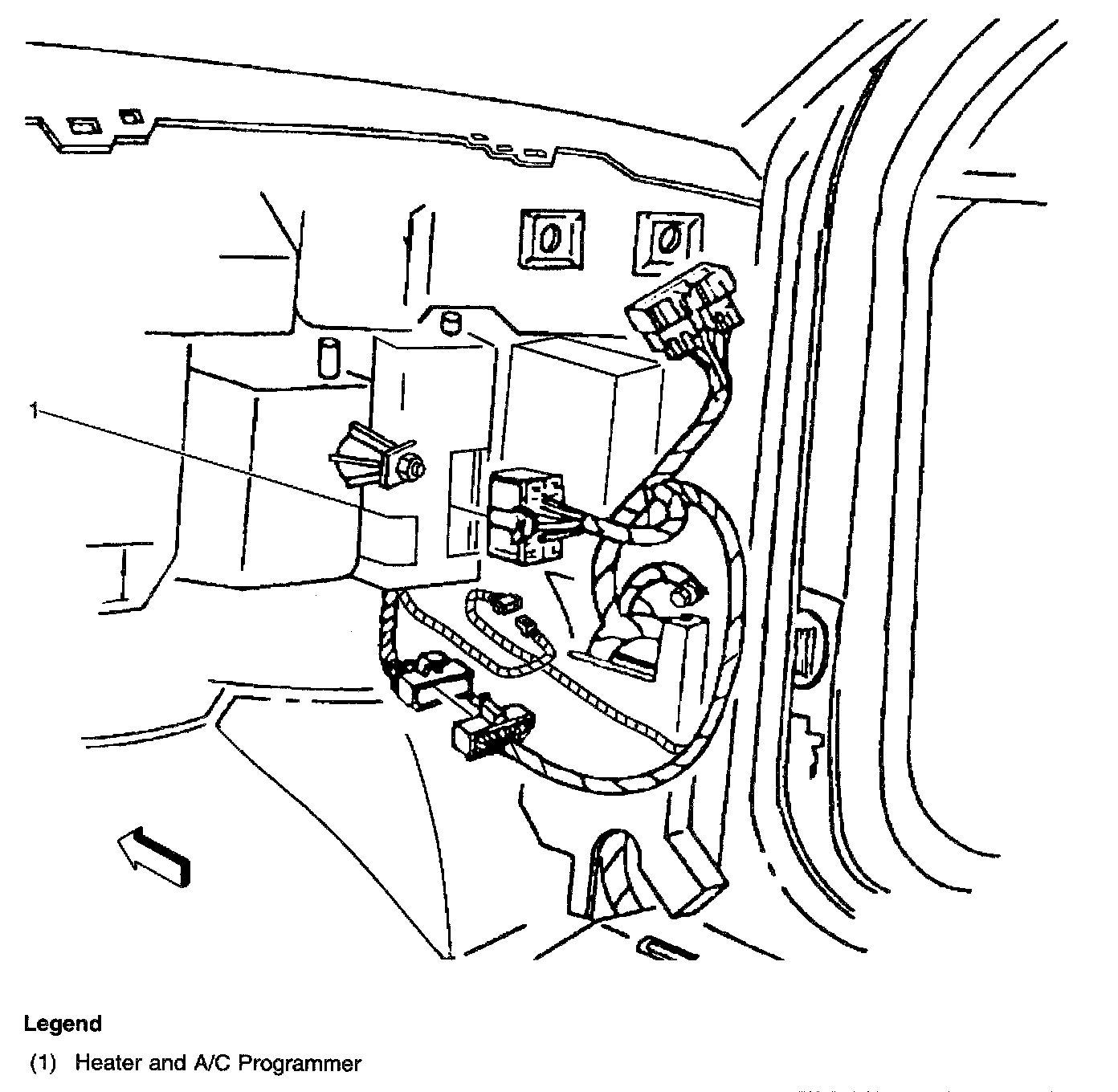 1

Legend

(1) Heater and A/C Programmer