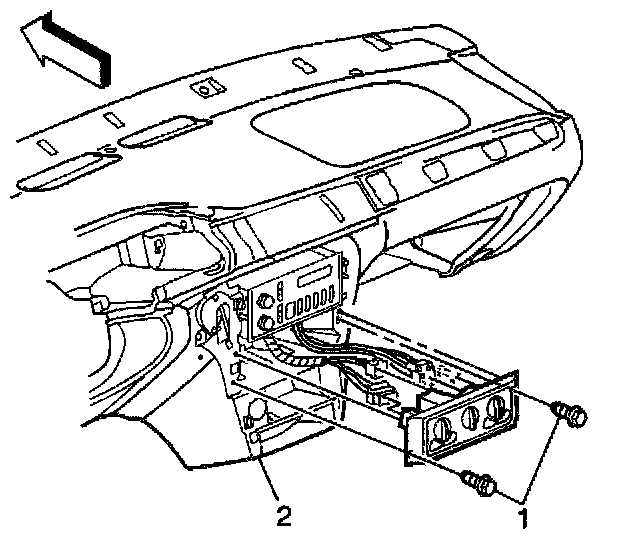 2
1