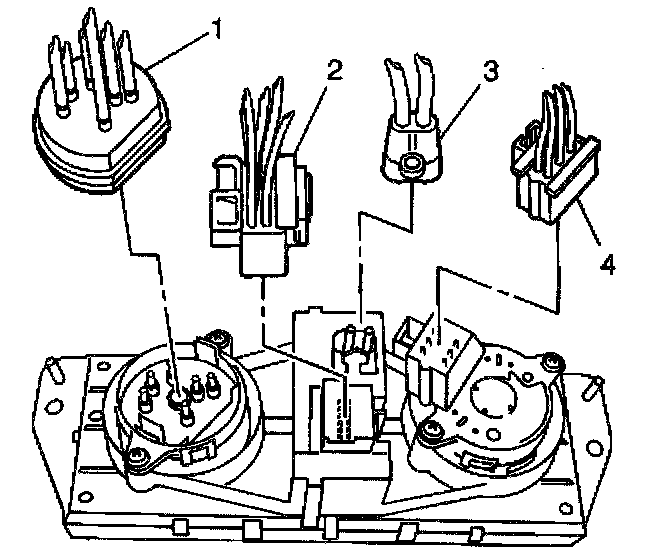 1
2
3
4