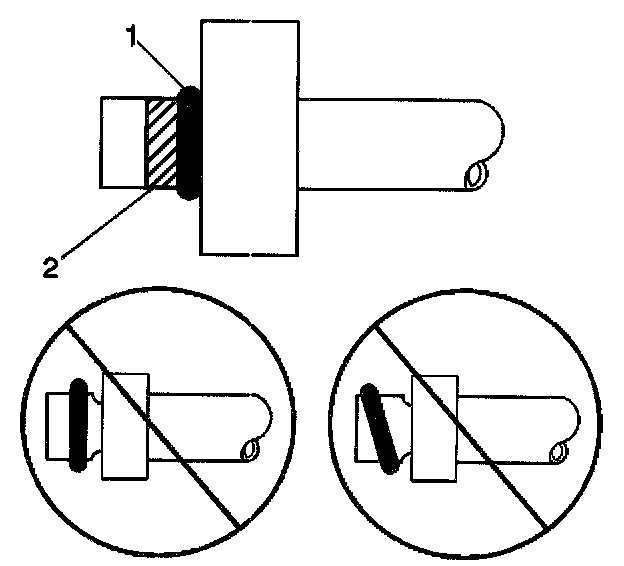 1

2