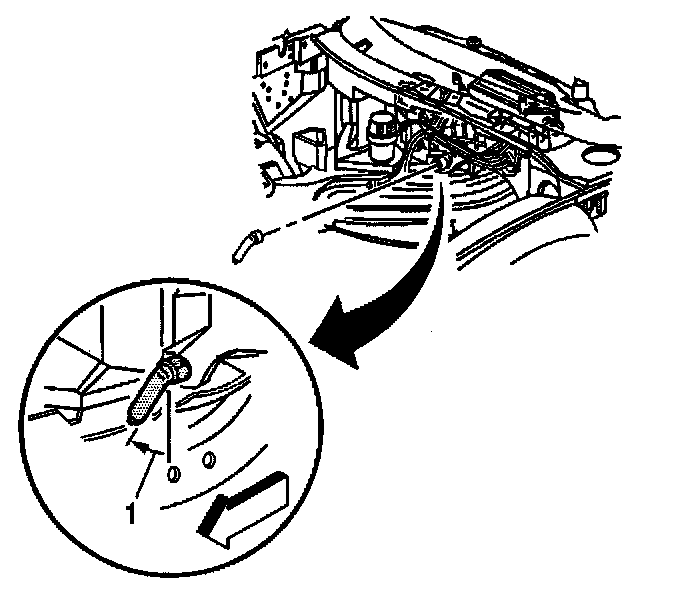 1