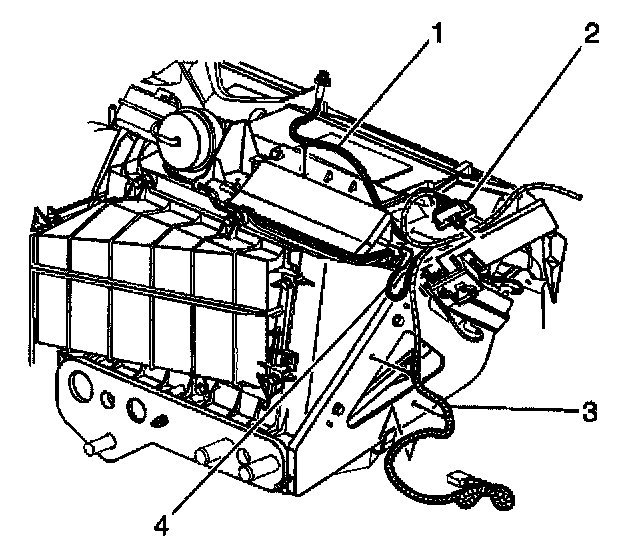 1
2
3
4