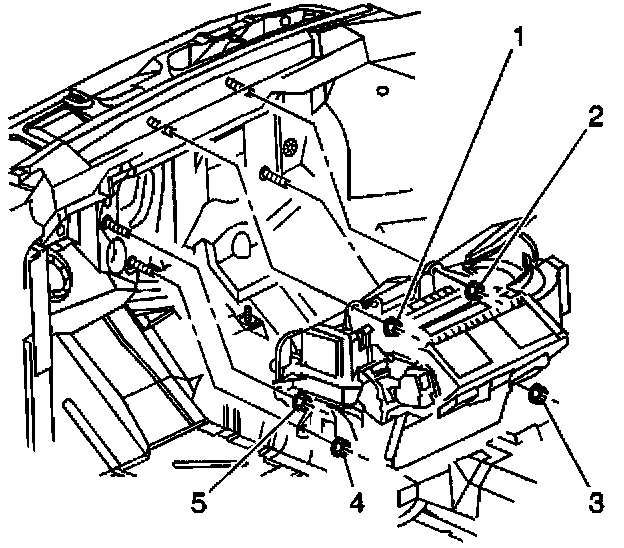 1
2
5
4
3