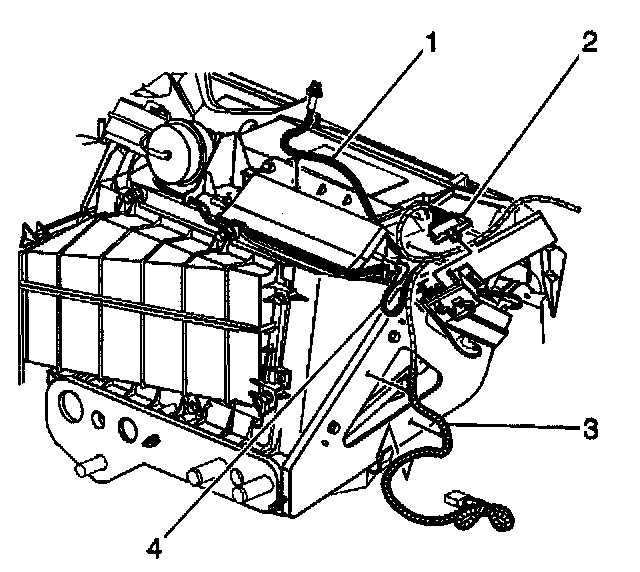 1
2
3
4