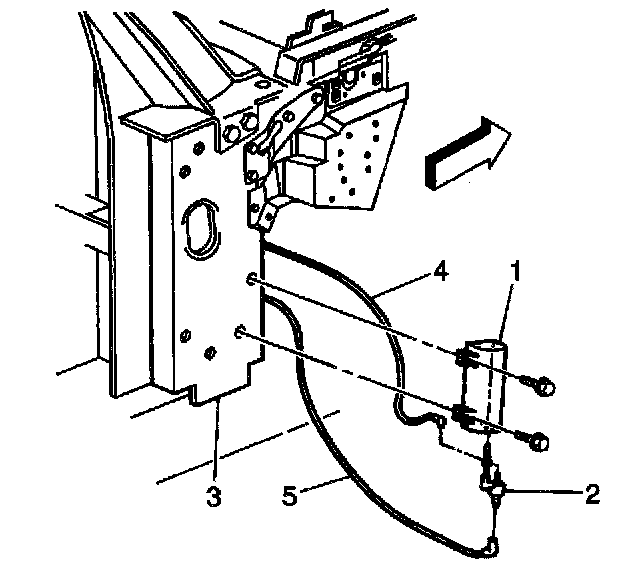 4
1
3
5
2