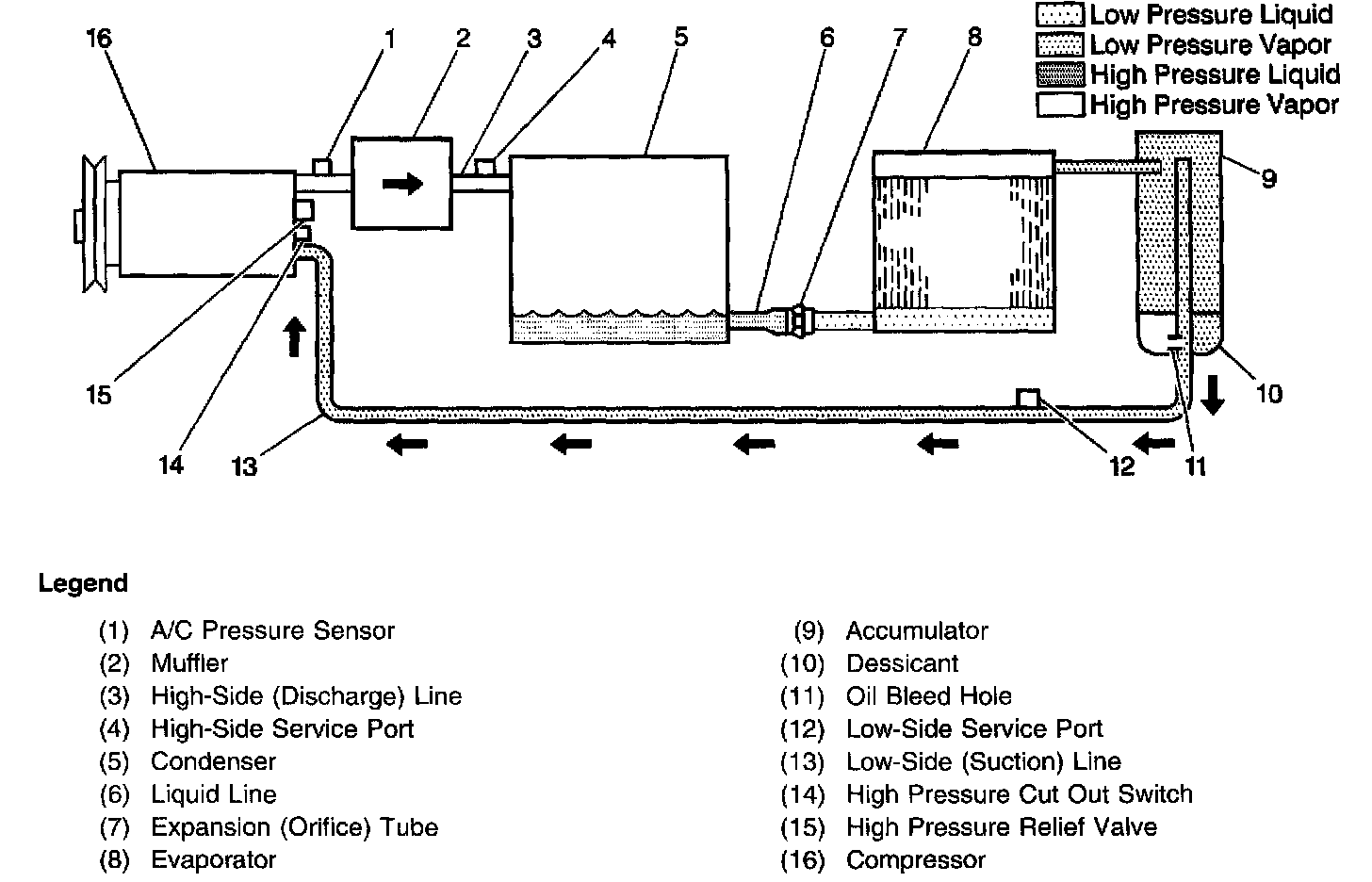 Low Pressure Liquid
Low Pressure Vapor
High Pressure Liquid
High Pressure Vapor

16 1 2 3 4 5 6 7 8 9 10 11 12 13 14 15

Legend

(1) A/C Pressure Sensor
(2) Muffler
(3) High-Side (Discharge) Line
(4) High-Side Service Port
(5) Condenser
(6) Liquid Line
(7) Expansion (Orifice) Tube
(8) Evaporator

(9) Accumulator
(10) Dessicant
(11) Oil Bleed Hole
(12) Low-Side Service Port
(13) Low-Side (Suction) Line
(14) High Pressure Cut Out Switch
(15) High Pressure Relief Valve
(16) Compressor