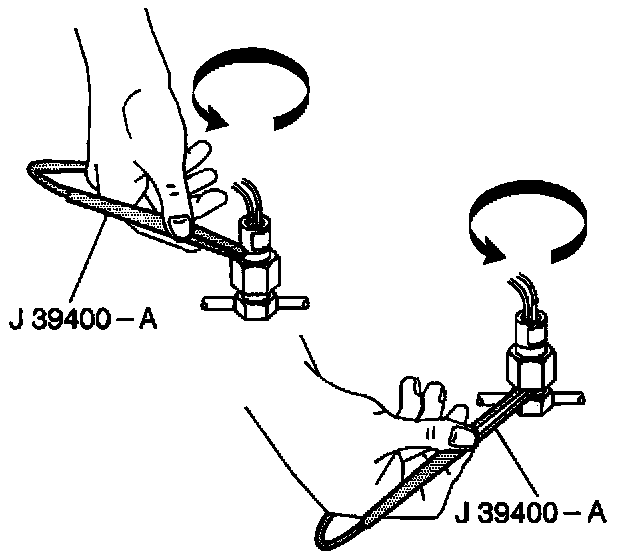 J 39400 – A

J 39400 – A