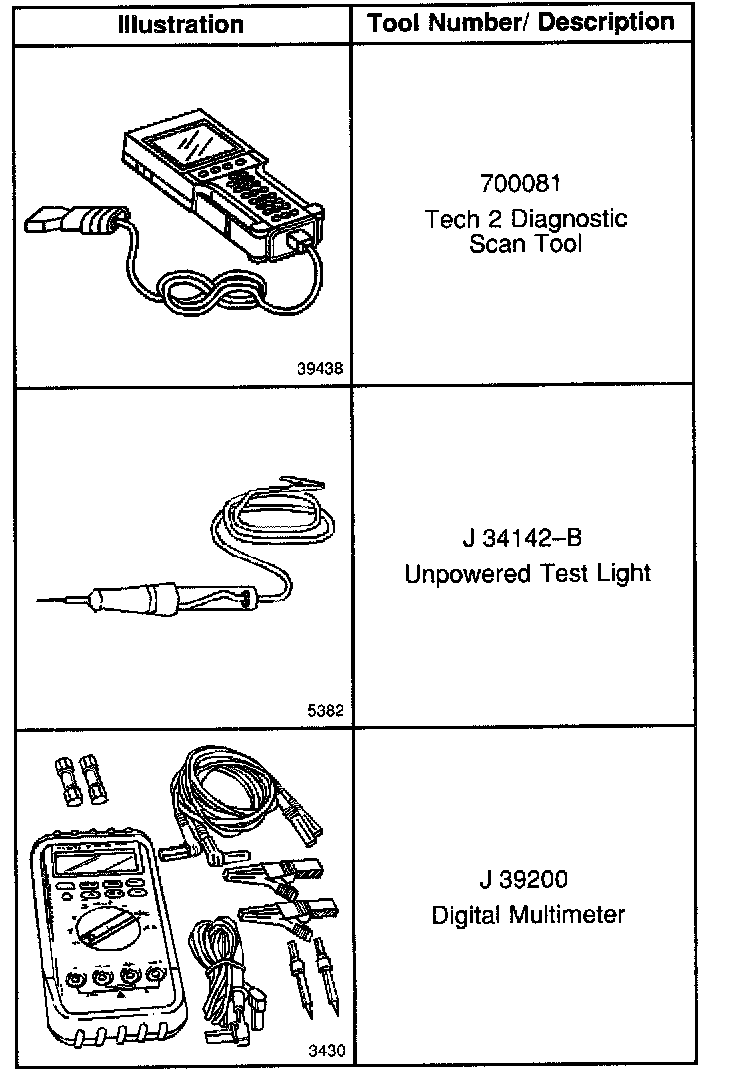 | Illustration | Tool Number/ Description |
|---|---|
| 39438 | 700081 Tech 2 Diagnostic Scan Tool |
| 5382 | J 34142–B Unpowered Test Light |
| 3430 | J 39200 Digital Multimeter |