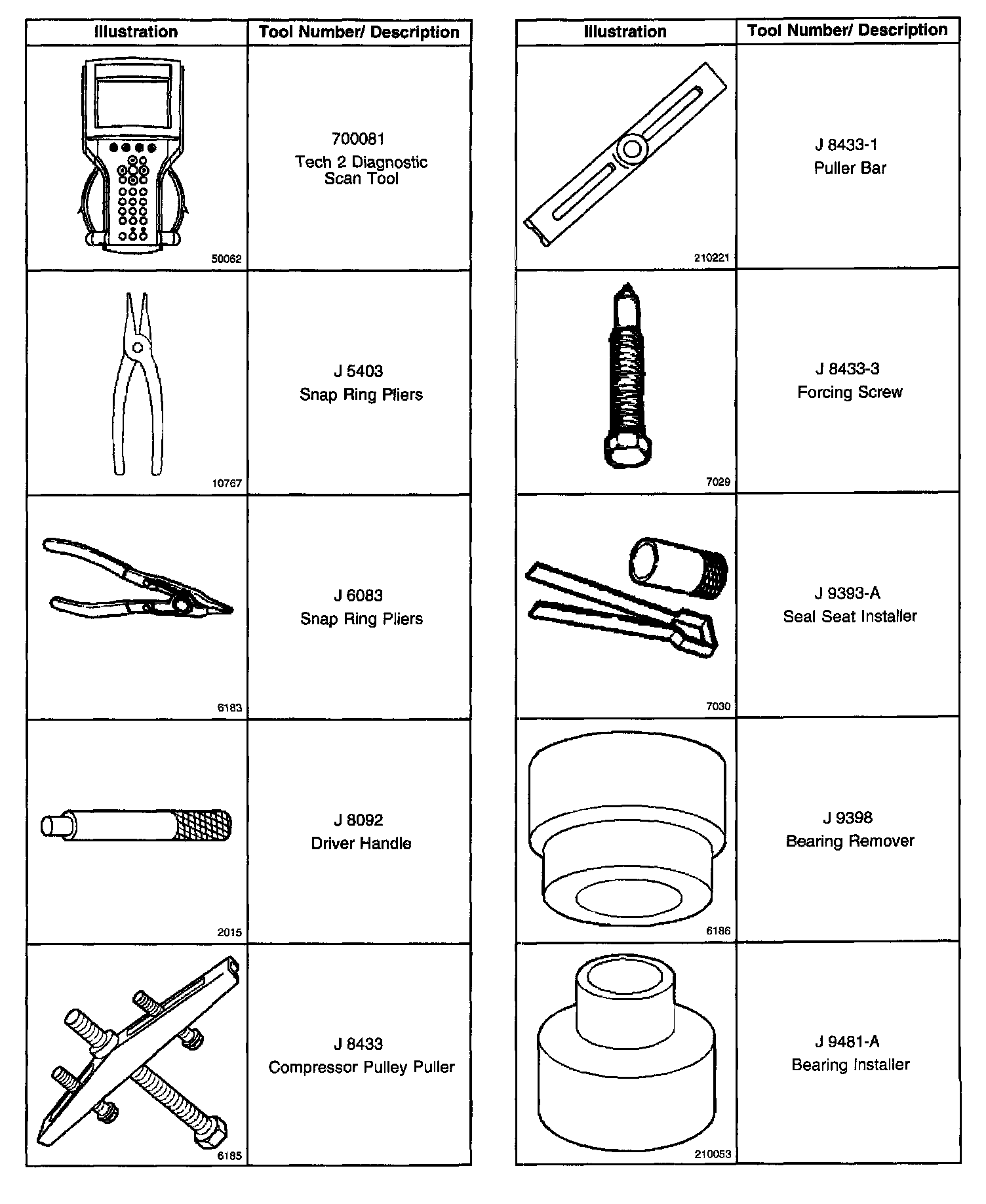 | Illustration | Tool Number/ Description |
|---|---|
| 50062 | 700081 Tech 2 Diagnostic Scan Tool |
| 10767 | J 5403 Snap Ring Pliers |
| 6183 | J 6083 Snap Ring Pliers |
| 2015 | J 8092 Driver Handle |
| 6185 | J 8433 Compressor Pulley Puller |

| Illustration | Tool Number/ Description |
|---|---|
| 210221 | J 8433-1 Puller Bar |
| 7029 | J 8433-3 Forcing Screw |
| 7030 | J 9393-A Seal Seat Installer |
| 6186 | J 9398 Bearing Remover |
| 210053 | J 9481-A Bearing Installer |