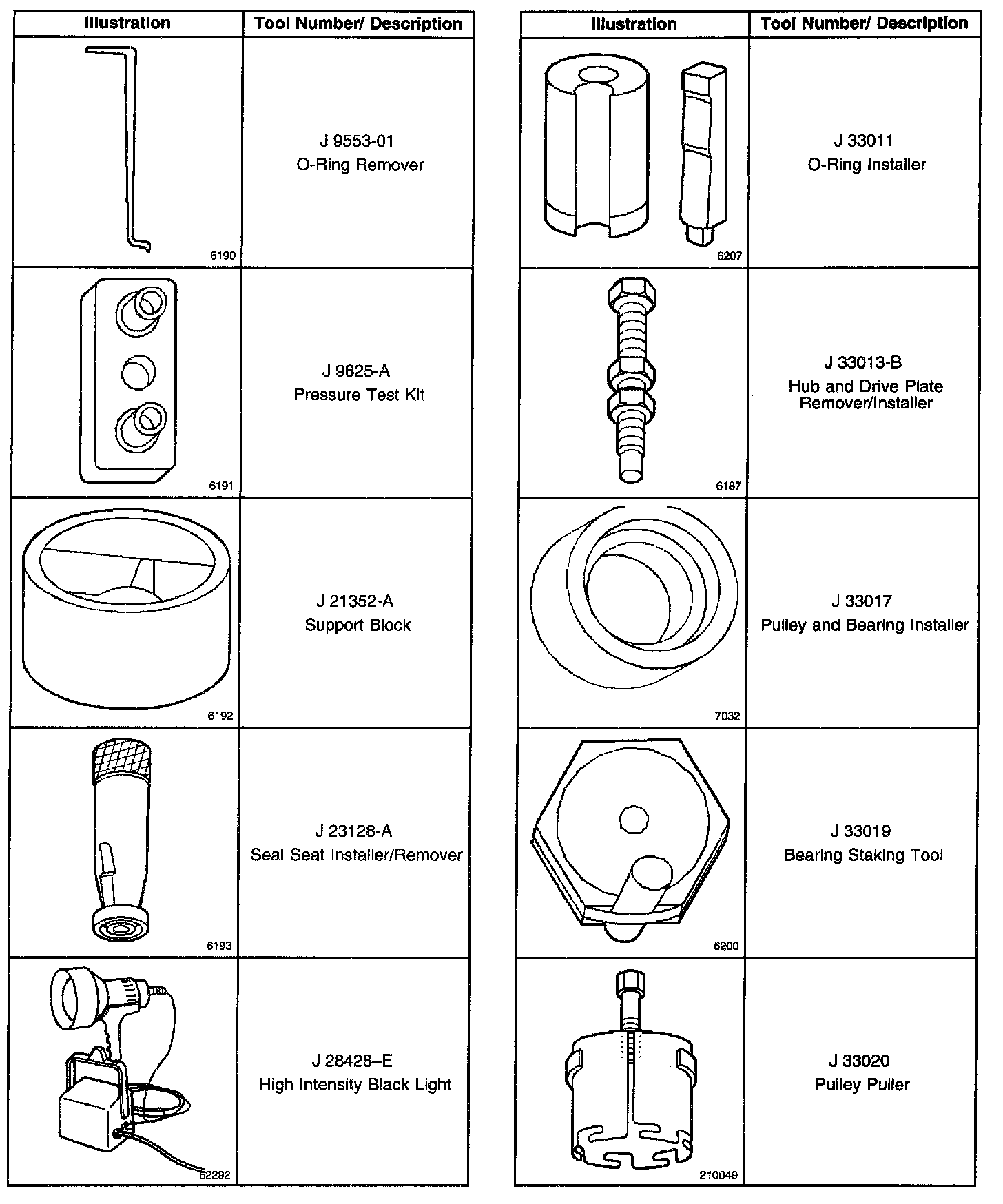 | Illustration | Tool Number/ Description |
|---|---|
| 6190 | J 9553-01 O-Ring Remover |
| 6191 | J 9625-A Pressure Test Kit |
| 6192 | J 21352-A Support Block |
| 6193 | J 23128-A Seal Seat Installer/Remover |
| 62292 | J 28428–E High Intensity Black Light |

| Illustration | Tool Number/ Description |
|---|---|
| 6207 | J 33011 O-Ring Installer |
| 6187 | J 33013-B Hub and Drive Plate Remover/Installer |
| 7032 | J 33017 Pulley and Bearing Installer |
| 6200 | J 33019 Bearing Staking Tool |
| 210049 | J 33020 Pulley Puller |