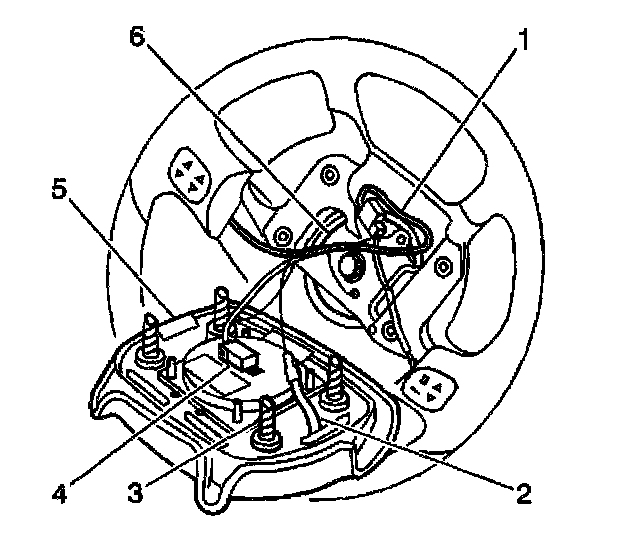 6
1
5
4
3
2