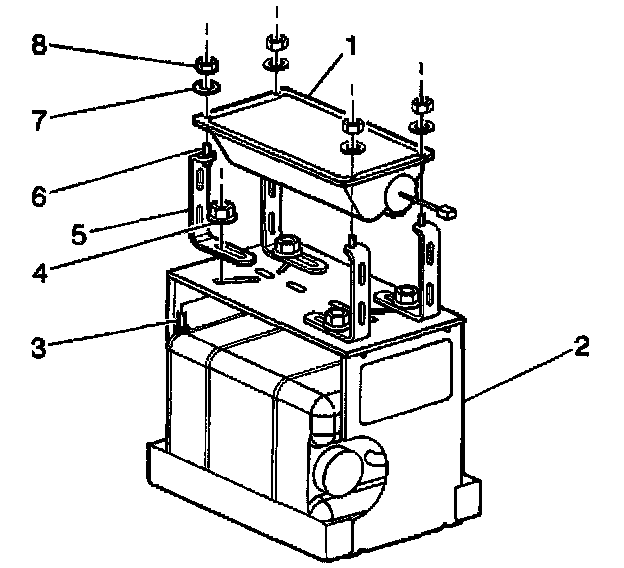 8
1
7
6
5
4
3
2