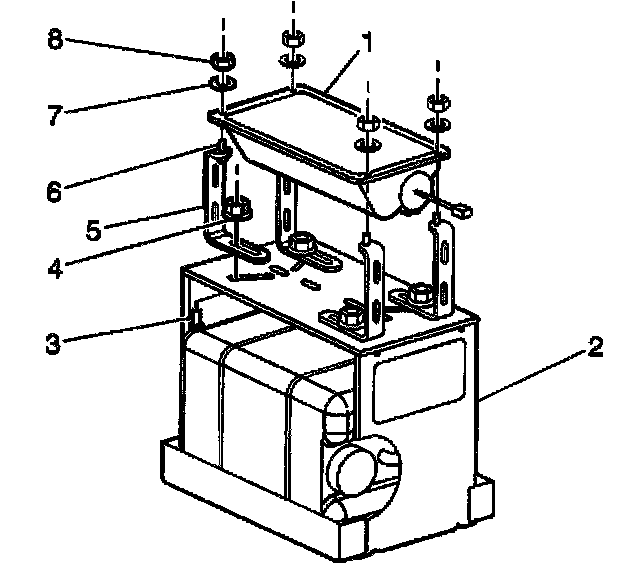 8
1
7
6
5
4
3
2