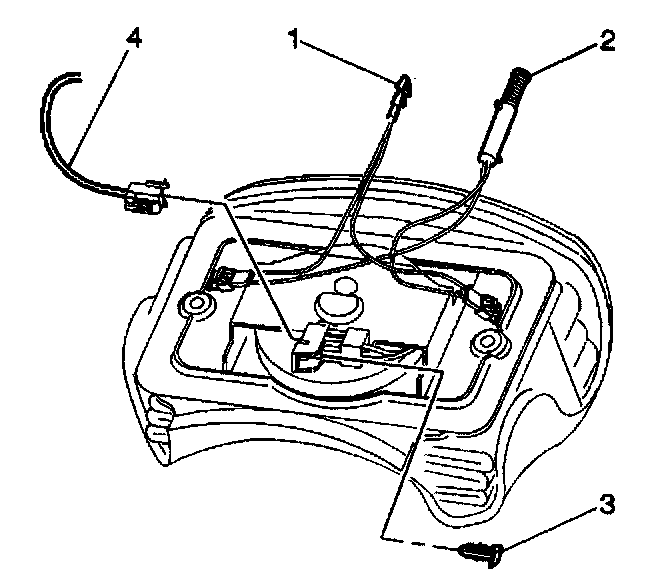 4
1
2
3