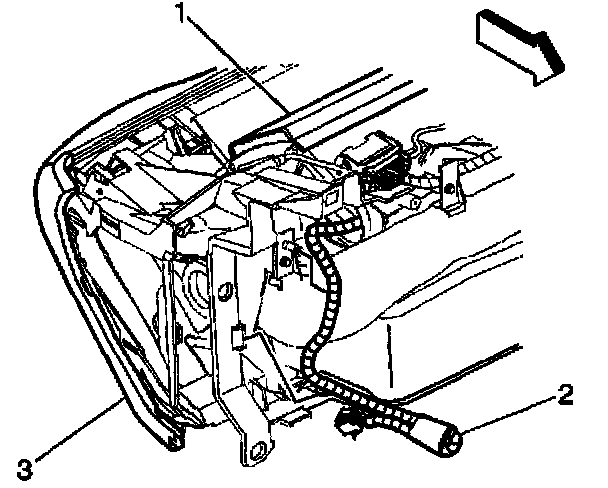 1
2
3