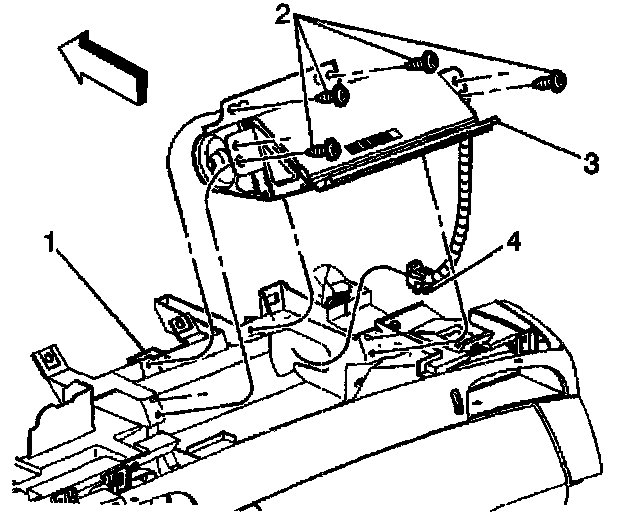 2
3
1
4