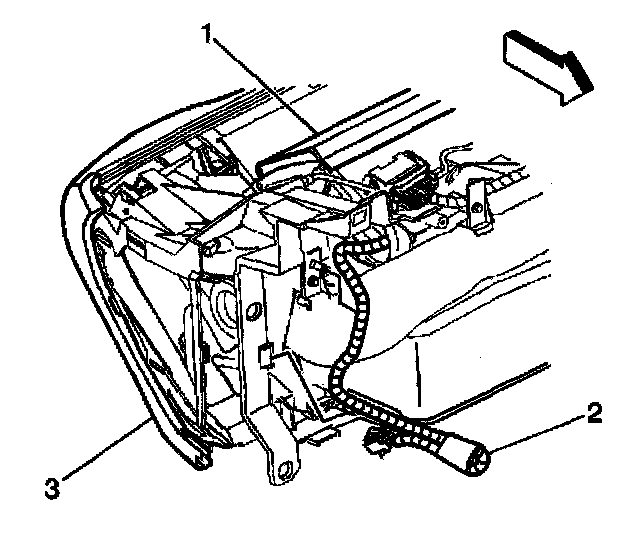 1
2
3