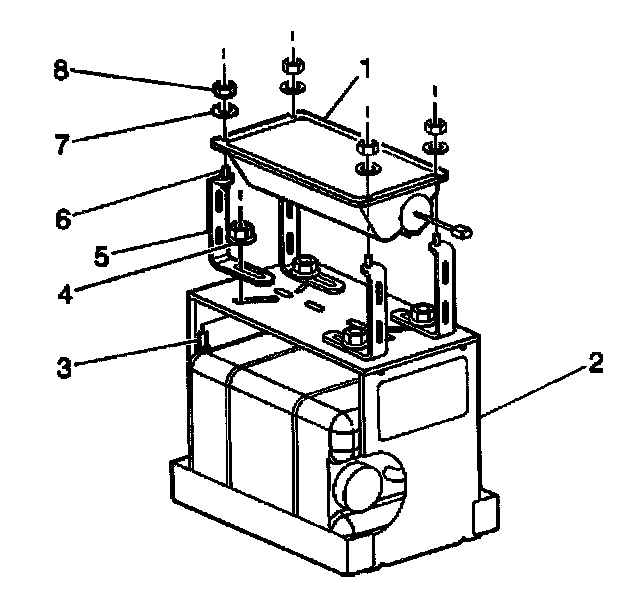 8
1
7
6
5
4
3
2