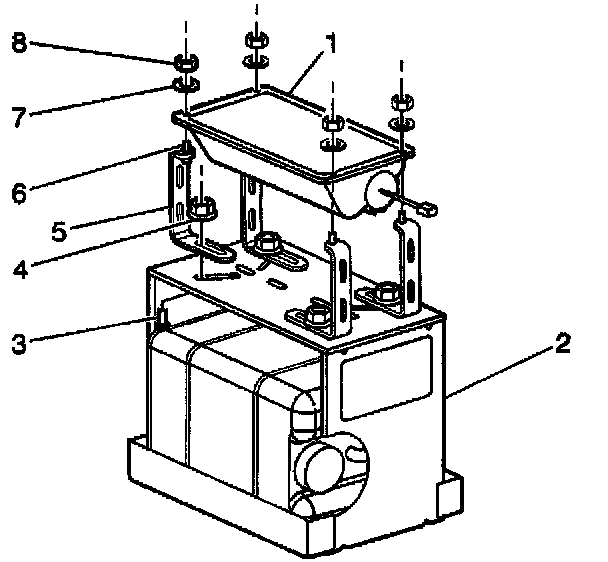 8
1
7
6
5
4
3
2