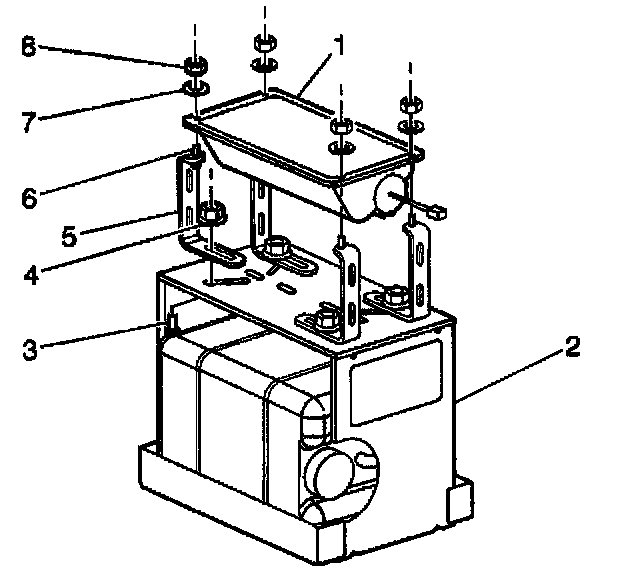 8
1
7
6
5
4
3
2