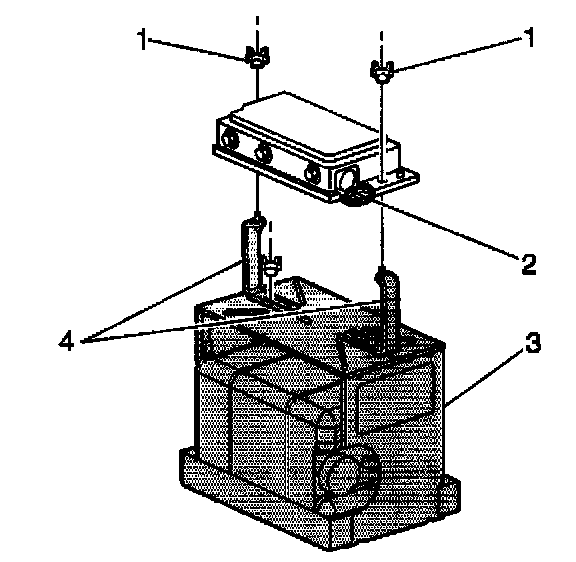 1
1
2
4
3