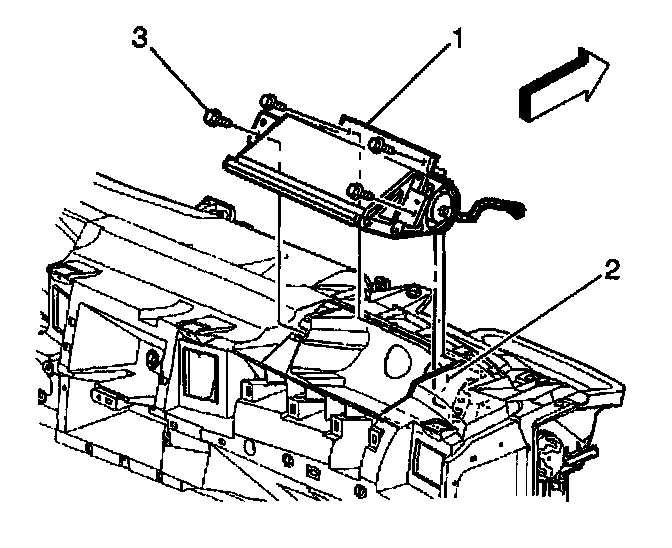 3
1
2