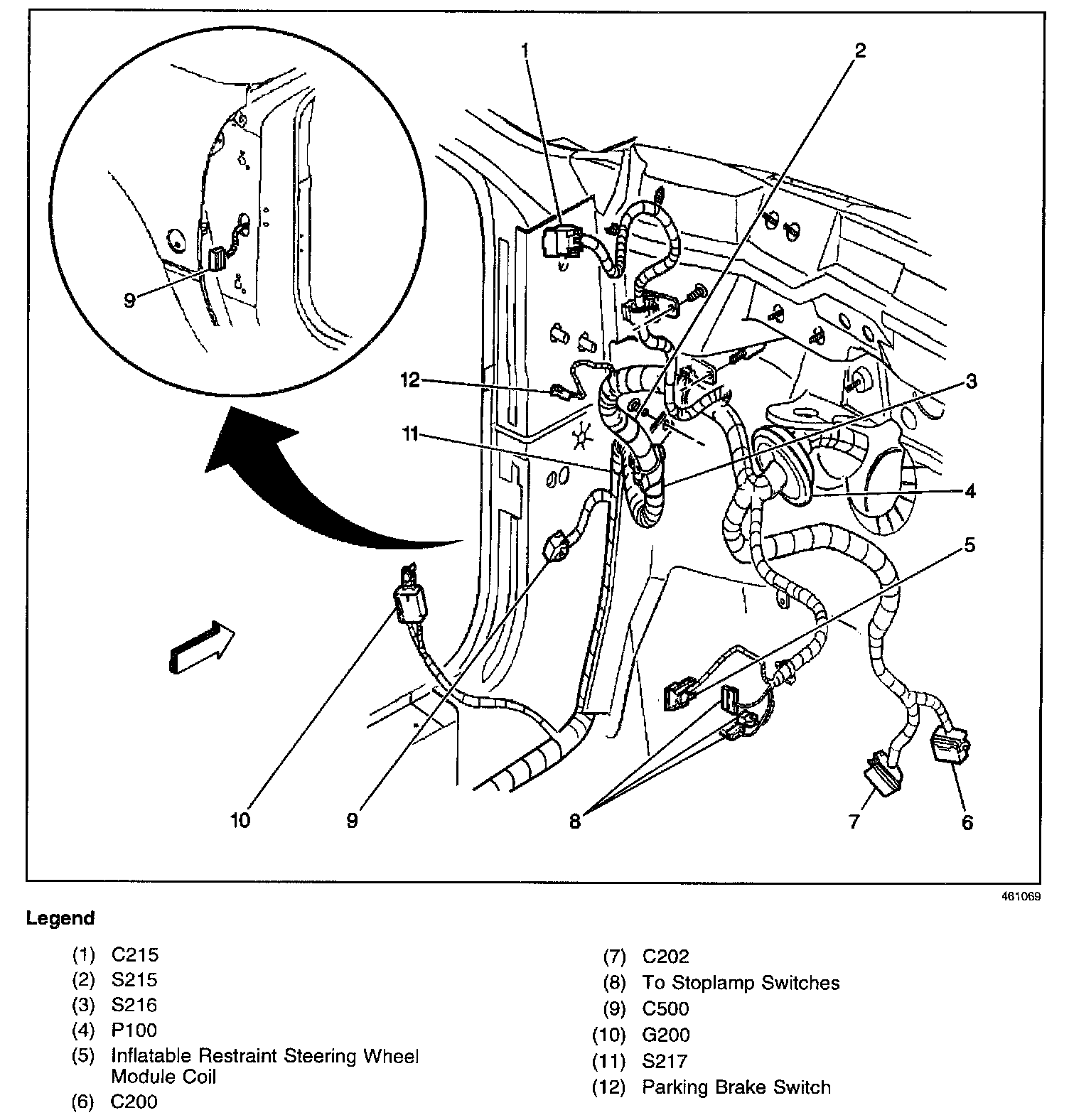 1
2
9
12
3
11
4
5
10
9
8
7
6

461069

Legend

(1) C215
(2) S215
(3) S216
(4) P100
(5) Inflatable Restraint Steering Wheel Module Coil
(6) C200

(7) C202
(8) To Stoplamp Switches
(9) C500
(10) G200
(11) S217
(12) Parking Brake Switch