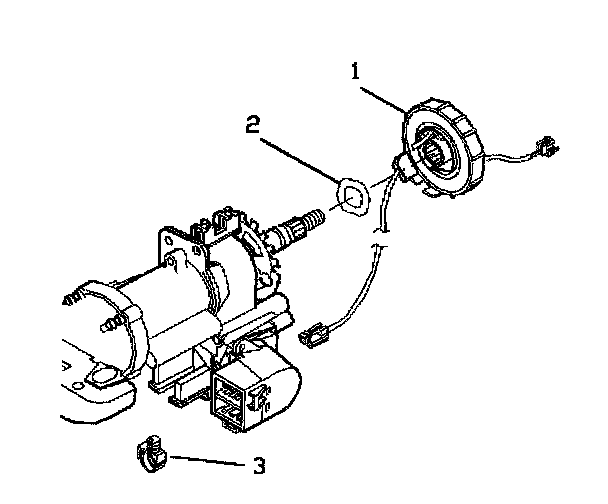 1
2
3