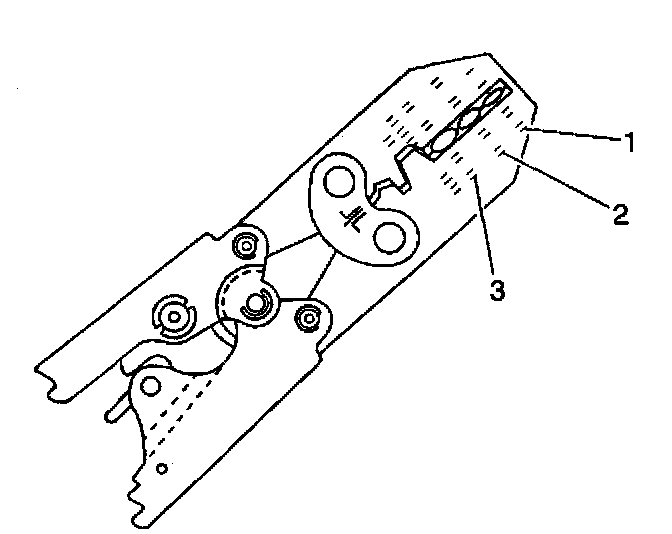 1
2
3