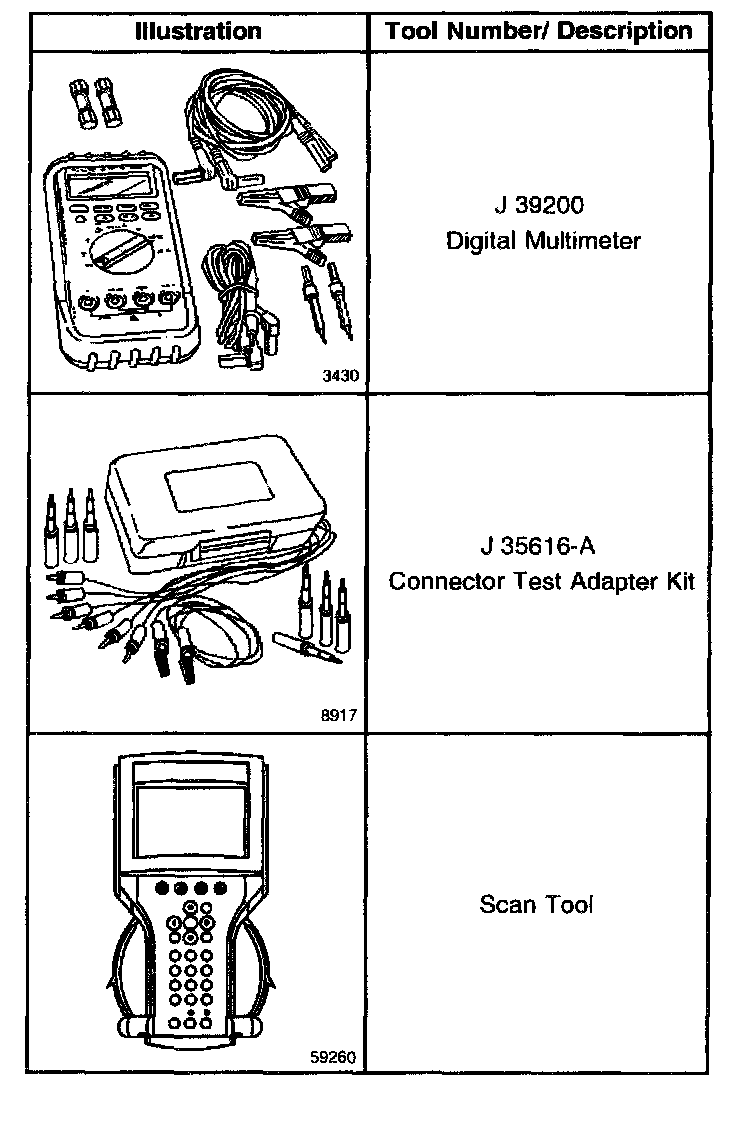 | Illustration | Tool Number/ Description |
|---|---|
| 3430 | J 39200 Digital Multimeter |
| 8917 | J 35616-A Connector Test Adapter Kit |
| 59260 | Scan Tool |