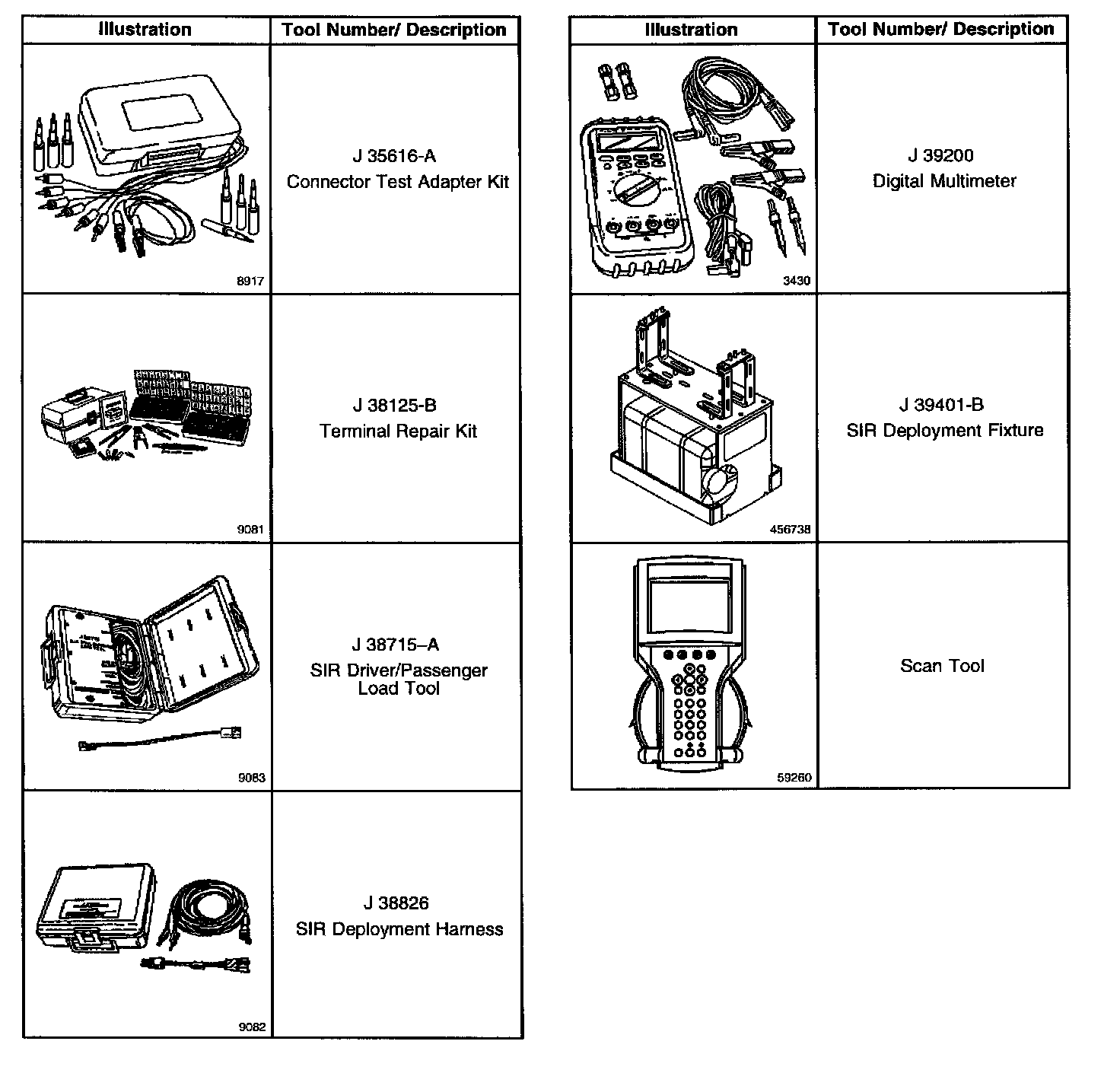 | Illustration | Tool Number/ Description |
|---|---|
| 8917 | J 35616-A Connector Test Adapter Kit |
| 9081 | J 38125-B Terminal Repair Kit |
| 9083 | J 38715–A SIR Driver/Passenger Load Tool |
| 9082 | J 38826 SIR Deployment Harness |

| Illustration | Tool Number/ Description |
|---|---|
| 3430 | J 39200 Digital Multimeter |
| 456738 | J 39401-B SIR Deployment Fixture |
| 59260 | Scan Tool |