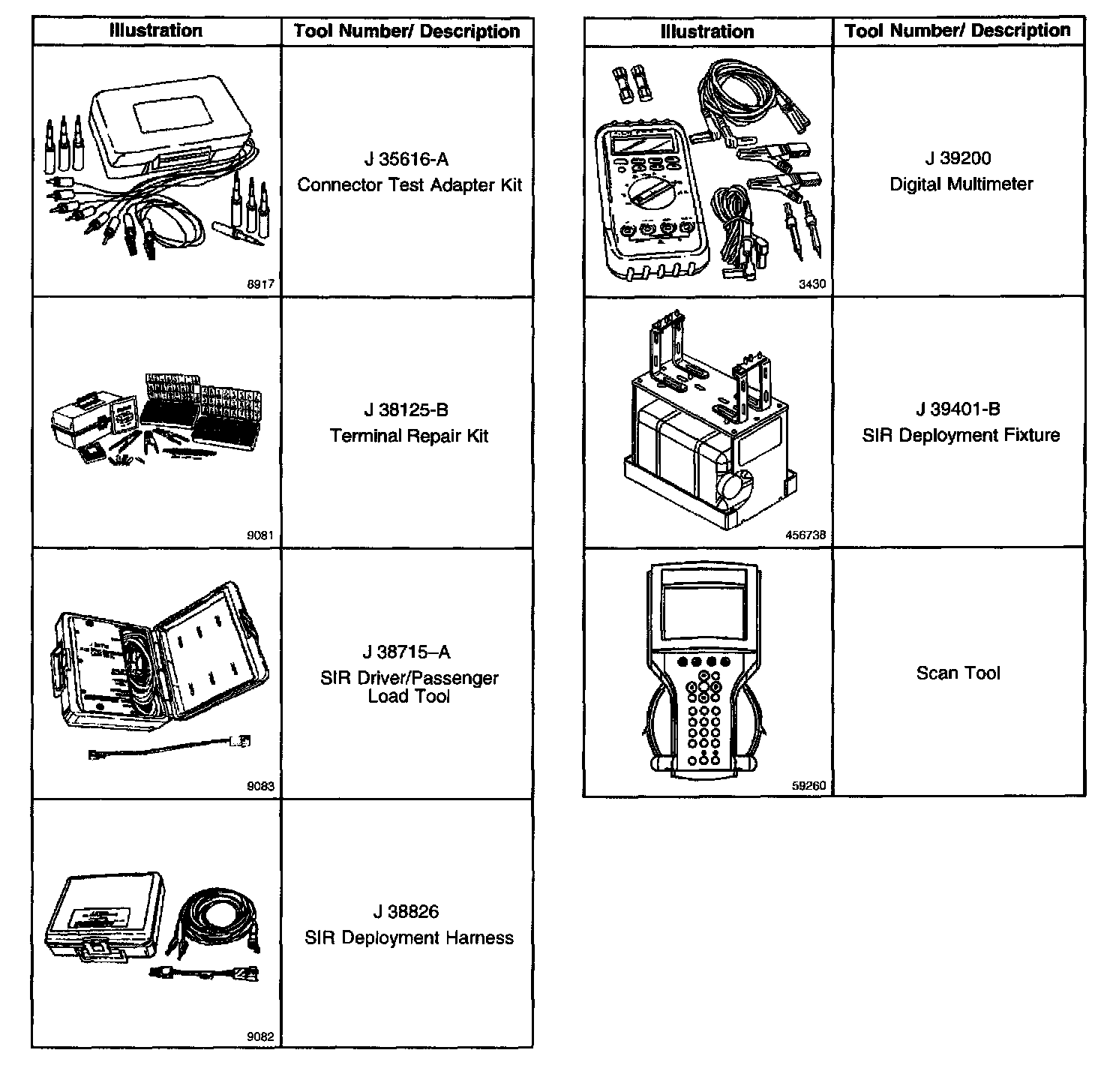 | Illustration | Tool Number/ Description |
|---|---|
| 8917 | J 35616-A Connector Test Adapter Kit |
| 9081 | J 38125-B Terminal Repair Kit |
| 9083 | J 38715–A SIR Driver/Passenger Load Tool |
| 9082 | J 38826 SIR Deployment Harness |

| Illustration | Tool Number/ Description |
|---|---|
| 3430 | J 39200 Digital Multimeter |
| 456738 | J 39401-B SIR Deployment Fixture |
| 59260 | Scan Tool |