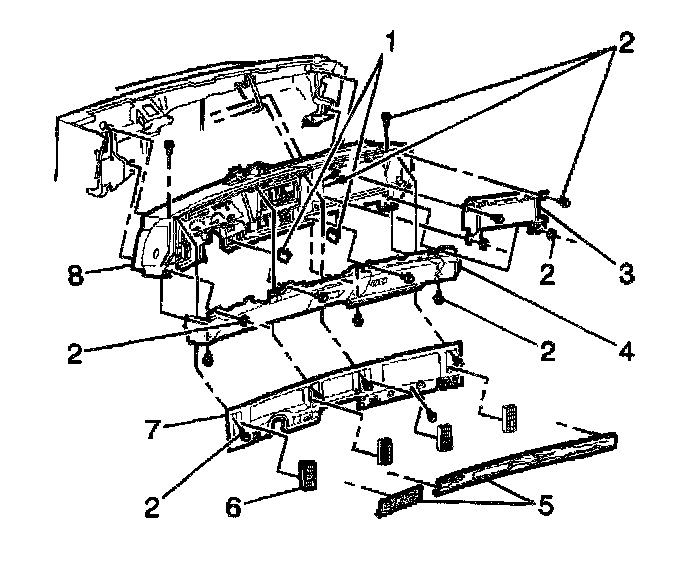 1
2
8
2
3
2
2
4
7
2
6
5