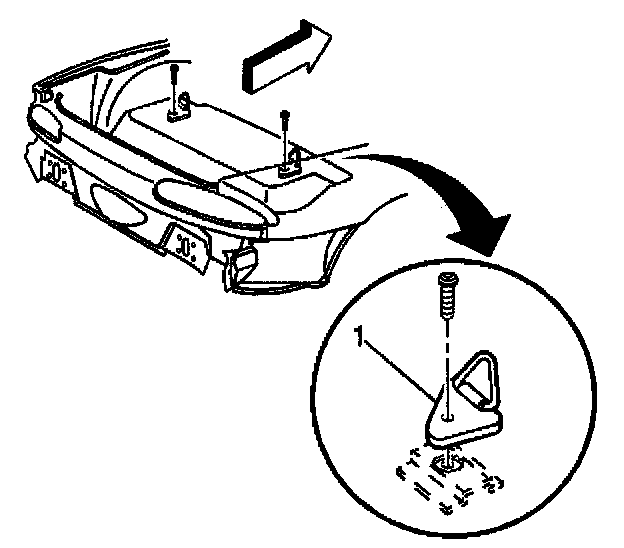 1